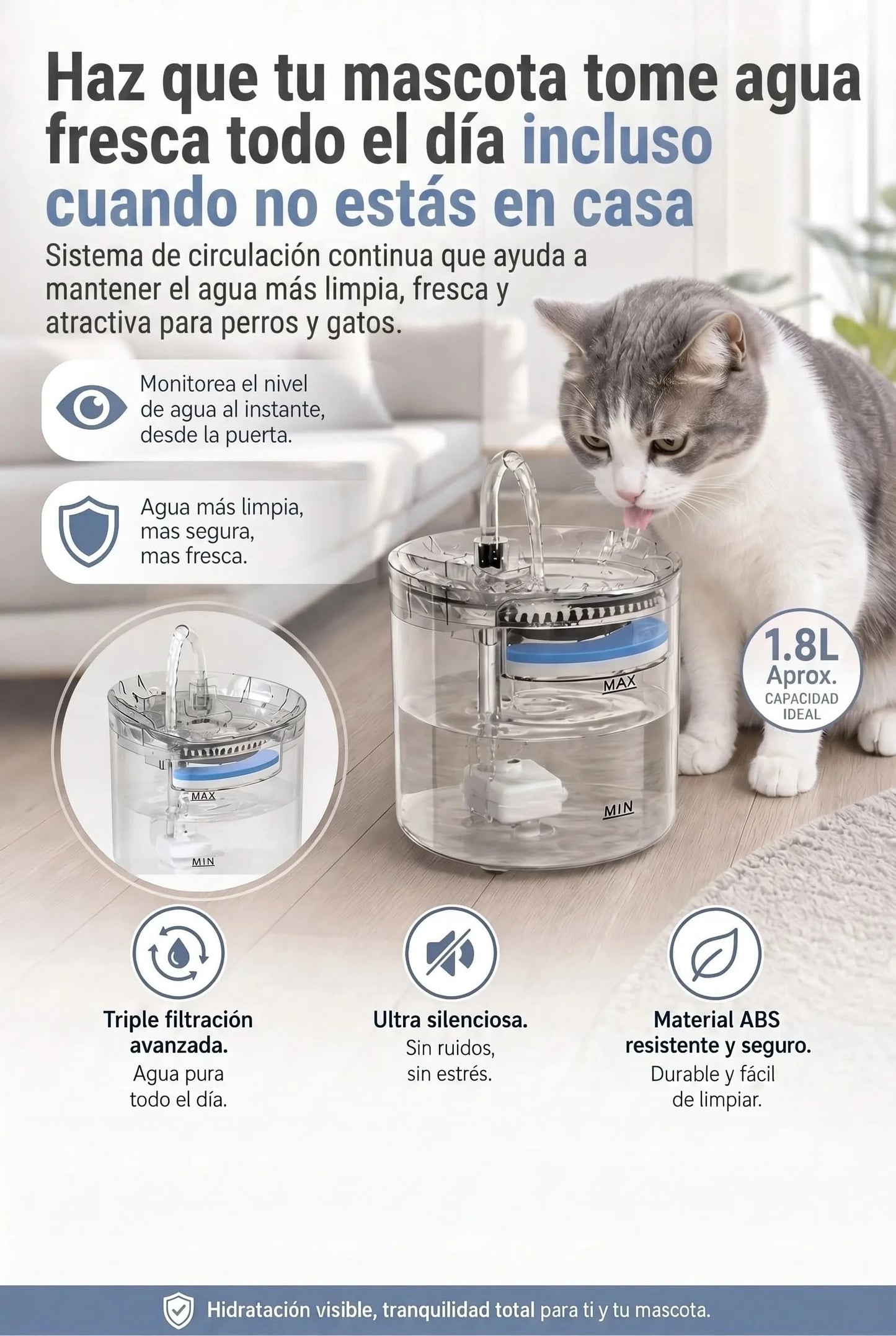 Haz que tu mascota tome agua fresca todo el día incluso cuando no estás en casa

Sistema de circulación continua que ayuda a mantener el agua más limpia, fresca y atractiva para perros y gatos.

Monitorea el nivel de agua al instante, desde la puerta.

Agua más limpia, mas segura, mas fresca.

MAX

MIN

MAX

MIN

1.8L Aprox. CAPACIDAD IDEAL

Triple filtración avanzada.
Agua pura todo el día.

Ultra silenciosa.
Sin ruidos, sin estrés.

Material ABS resistente y seguro.
Durable y fácil de limpiar.

Hidratación visible, tranquilidad total para ti y tu mascota.